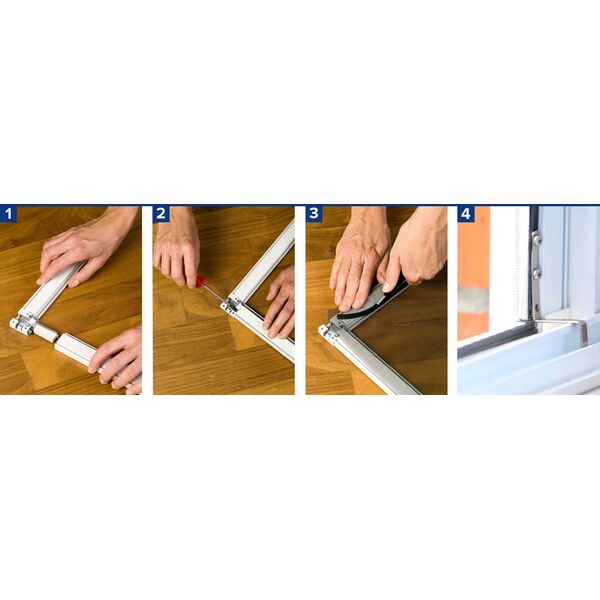 1

2

3

4