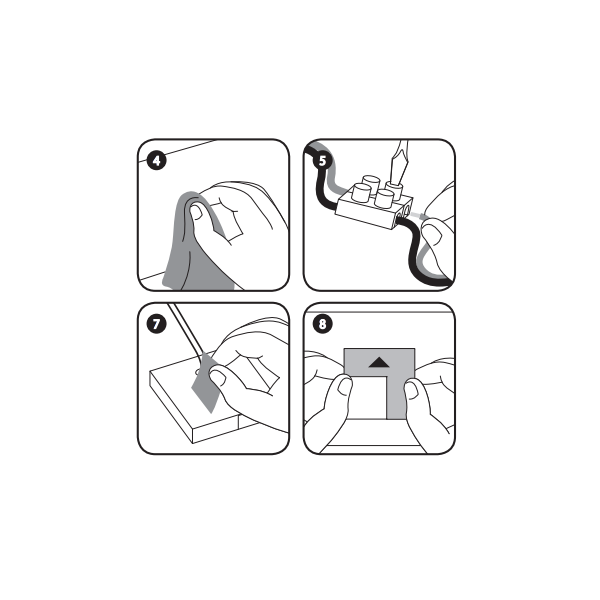 4

5

7

8