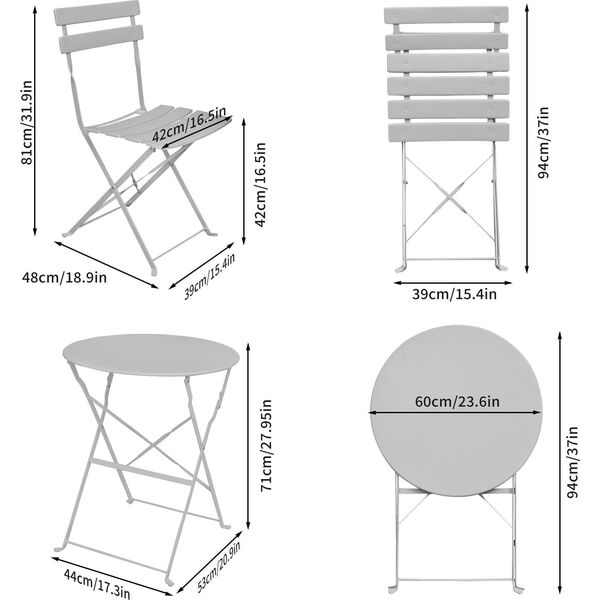 81cm/31.9in
42cm/16.5in
42cm/16.5in
48cm/18.9in
39cm/15.4in
94cm/37in
39cm/15.4in
71cm/27.95in
44cm/17.3in
53cm/20.9in
60cm/23.6in
94cm/37in