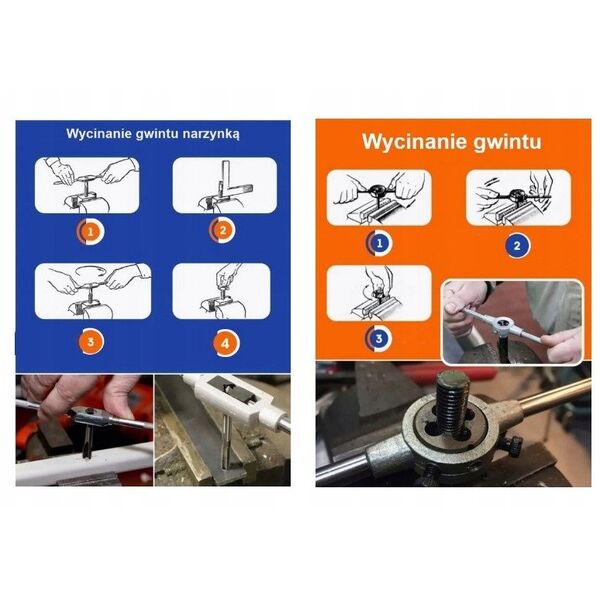 Wycinanie gwintu narzynką

1

2

3

4

Wycinanie gwintu

1

2

3