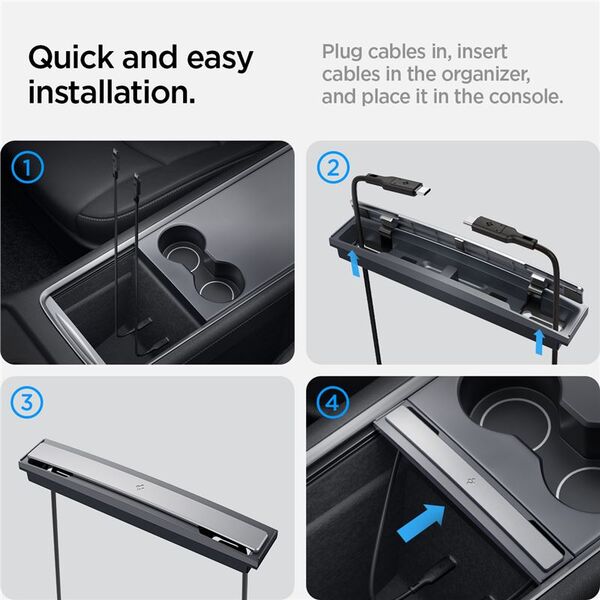 Quick and easy installation.

Plug cables in, insert cables in the organizer, and place it in the console.

1

2

3

4