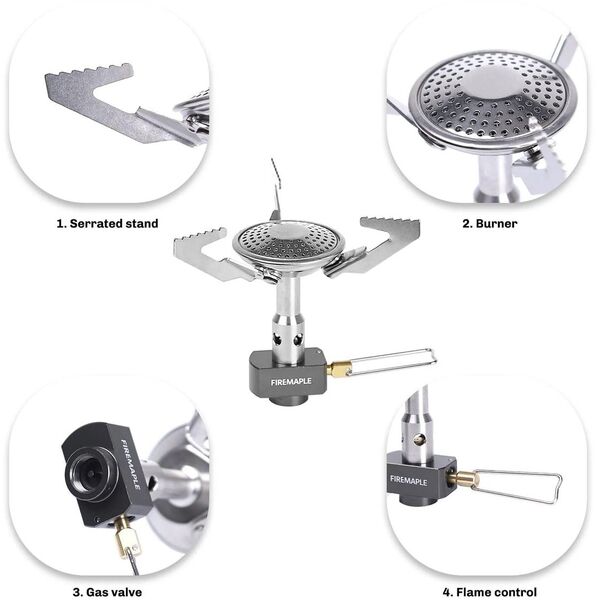 1. Serrated stand

2. Burner

FIREMAPLE

FIREMAPLE

FIREMAPLE

3. Gas valve

4. Flame control